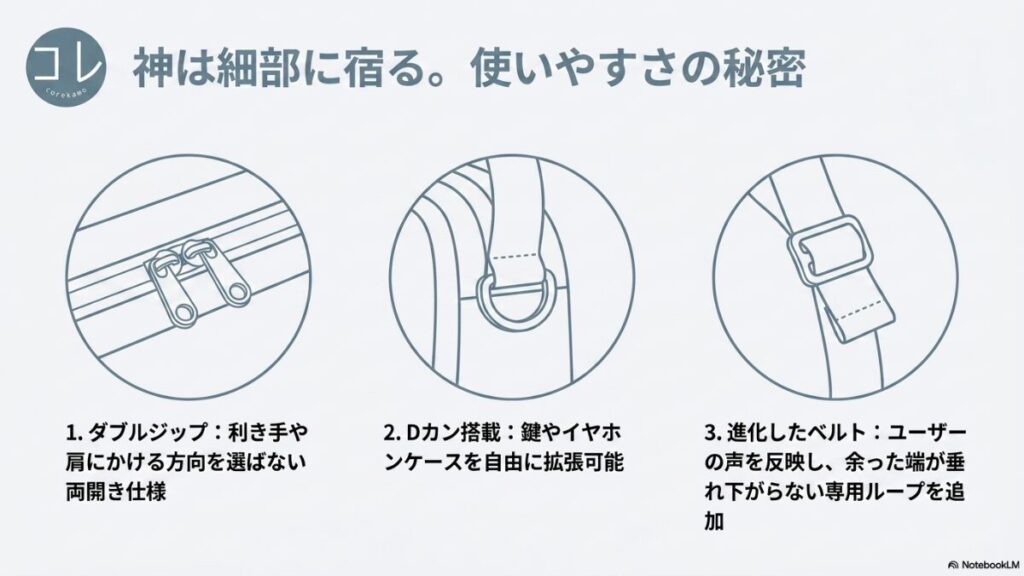 コレ
corekamo

神は細部に宿る。使いやすさの秘密

1. ダブルジップ：利き手や肩にかける方向を選ばない両開き仕様

2. Dカン搭載：鍵やイヤホンケースを自由に拡張可能

3. 進化したベルト：ユーザーの声を反映し、余った端が垂れ下がらない専用ループを追加

NotebookLM